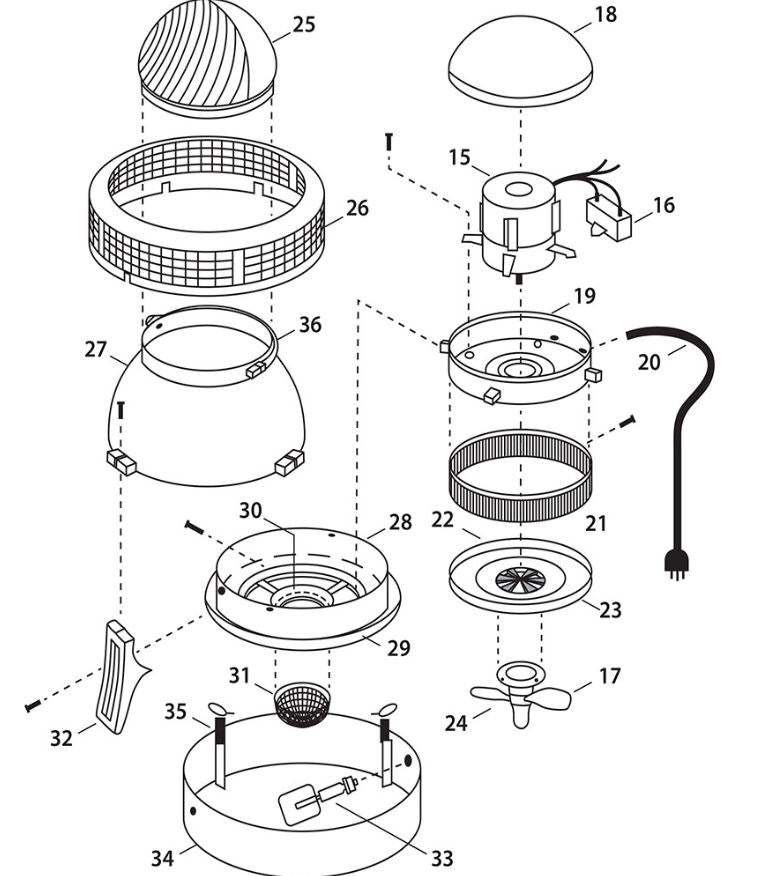 25
18
15
16
26
19
36
27
20
30
28
22
21
23
29
31
17
35
24
32
34
33