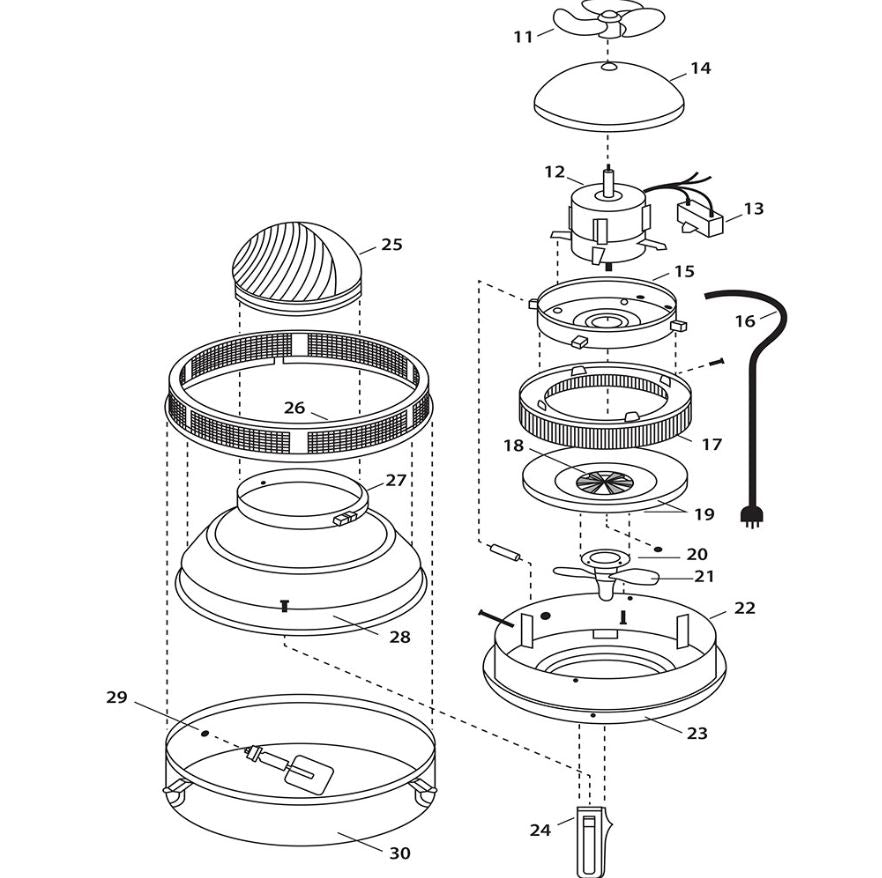 11
14
12
13
25
15
16
26
17
18
27
19
20
21
22
28
29
23
24
30